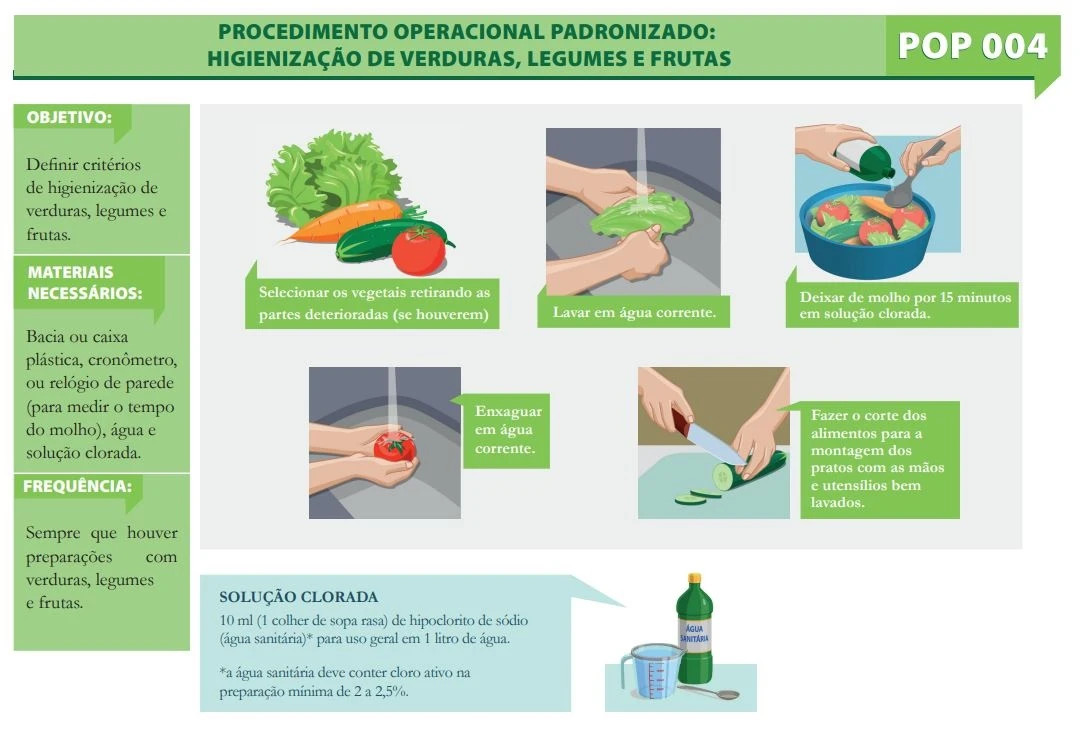 PROCEDIMENTO OPERACIONAL PADRONIZADO:
HIGIENIZAÇÃO DE VERDURAS, LEGUMES E FRUTAS

POP 004

OBJETIVO:

Definir critérios de higienização de verduras, legumes e frutas.

MATERIAIS NECESSÁRIOS:

Bacia ou caixa plástica, cronômetro, ou relógio de parede (para medir o tempo do molho), água e solução clorada.

FREQUÊNCIA:

Sempre que houver preparações com verduras, legumes e frutas.

Selecionar os vegetais retirando as partes deterioradas (se houverem)

Lavar em água corrente.

Deixar de molho por 15 minutos em solução clorada.

Enxaguar em água corrente.

Fazer o corte dos alimentos para a montagem dos pratos com as mãos e utensílios bem lavados.

SOLUÇÃO CLORADA

10 ml (1 colher de sopa rasa) de hipoclorito de sódio (água sanitária)* para uso geral em 1 litro de água.

*a água sanitária deve conter cloro ativo na preparação mínima de 2 a 2,5%.

ÁGUA SANITÁRIA